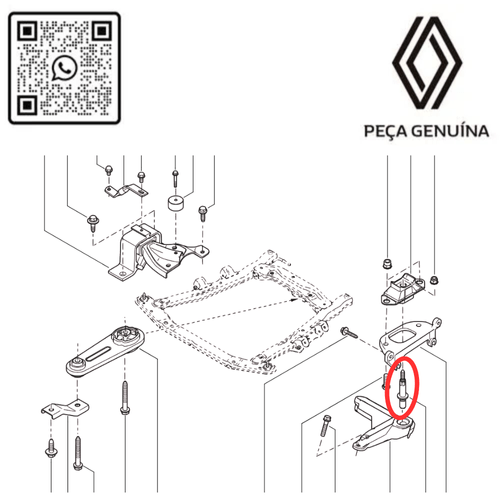 PEÇA GENUÍNA